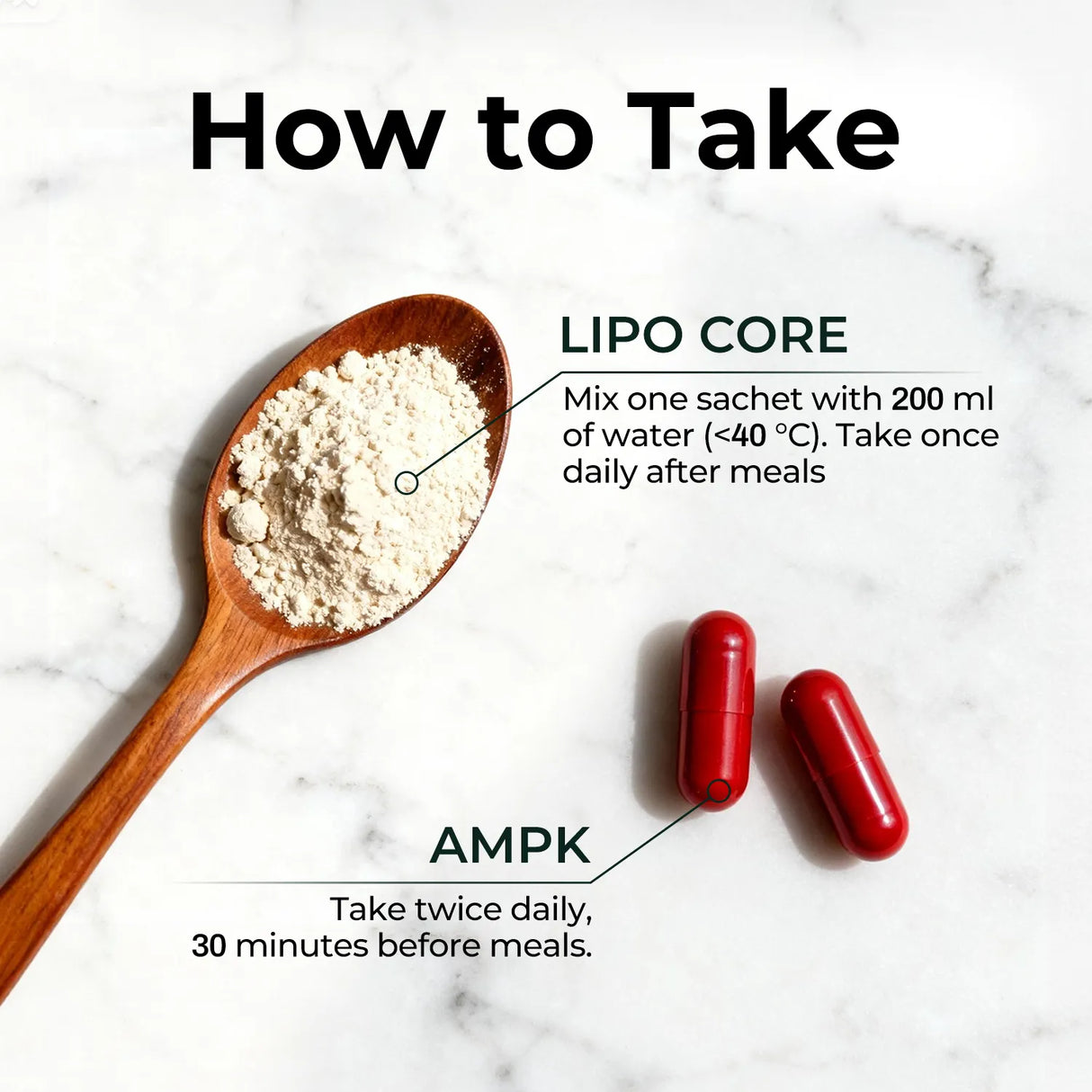 How to Take

LIPO CORE

Mix one sachet with 200 ml of water (<40 °C). Take once daily after meals

AMPK

Take twice daily, 30 minutes before meals.